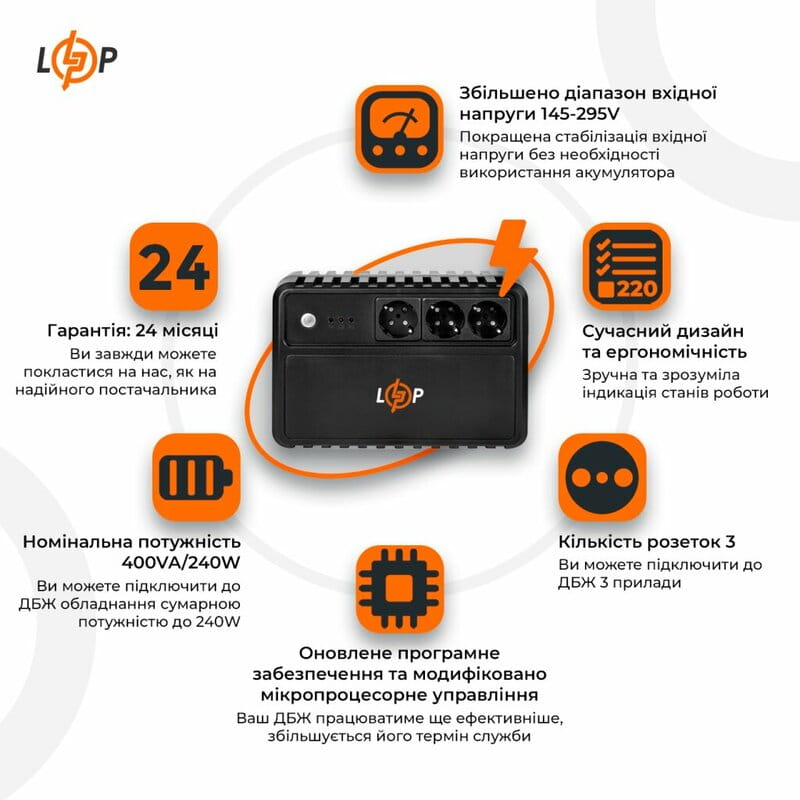 LP

Збільшено діапазон вхідної напруги 145-295V
Покращена стабілізація вхідної напруги без необхідності використання акумулятора

24

Гарантія: 24 місяці
Ви завжди можете покластися на нас, як на надійного постачальника

220

Сучасний дизайн та ергономічність
Зручна та зрозуміла індикація станів роботи

LP

Номінальна потужність 400VA/240W
Ви можете підключити до ДБЖ обладнання сумарною потужністю до 240W

Кількість розеток 3
Ви можете підключити до ДБЖ 3 прилади

Оновлене програмне забезпечення та модифіковано мікропроцесорне управління
Ваш ДБЖ працюватиме ще ефективніше, збільшується його термін служби