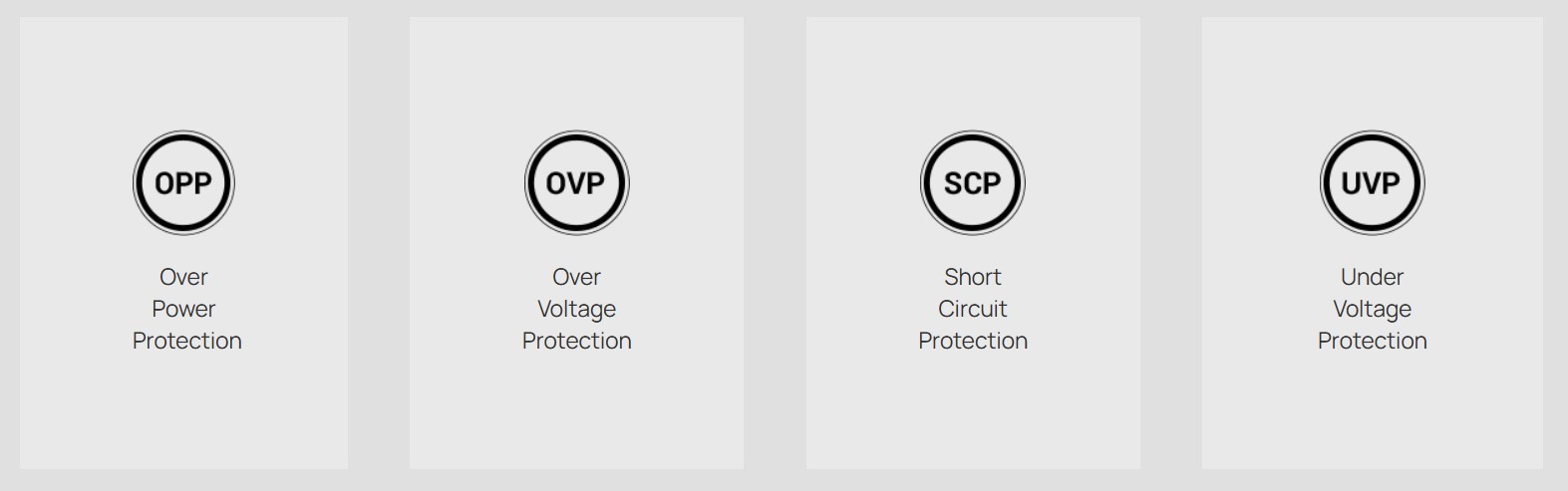 OPP

Over
Power
Protection

OVP

Over
Voltage
Protection

SCP

Short
Circuit
Protection

UVP

Under
Voltage
Protection