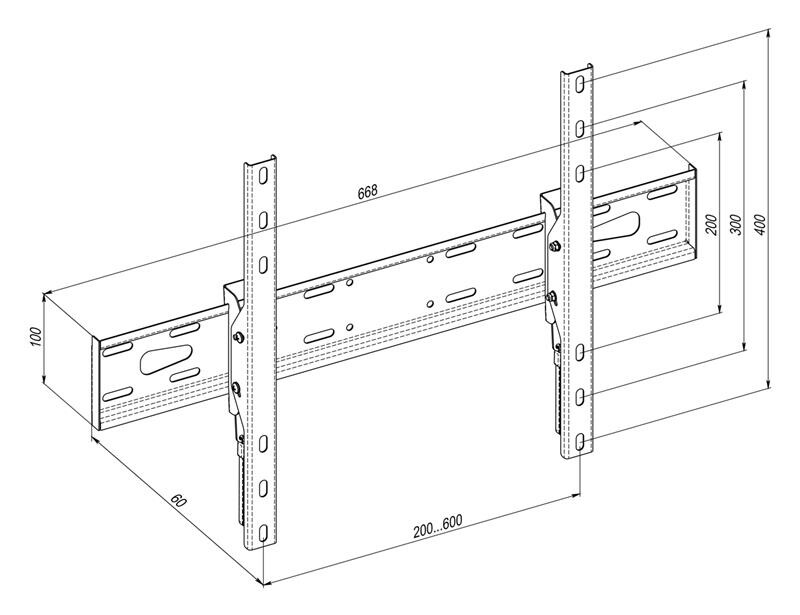 668
200
300
400
100
60
200...600